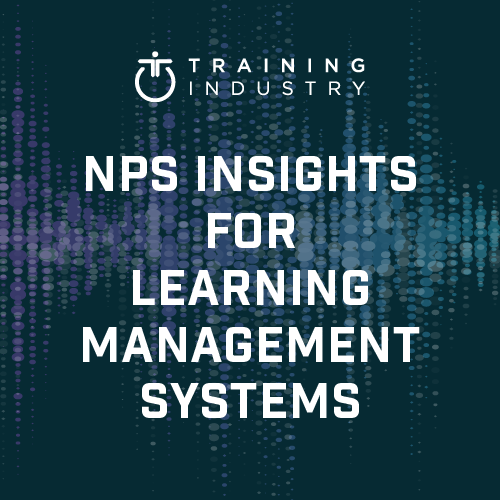 TRAINING
INDUSTRY

NPS INSIGHTS FOR LEARNING MANAGEMENT SYSTEMS